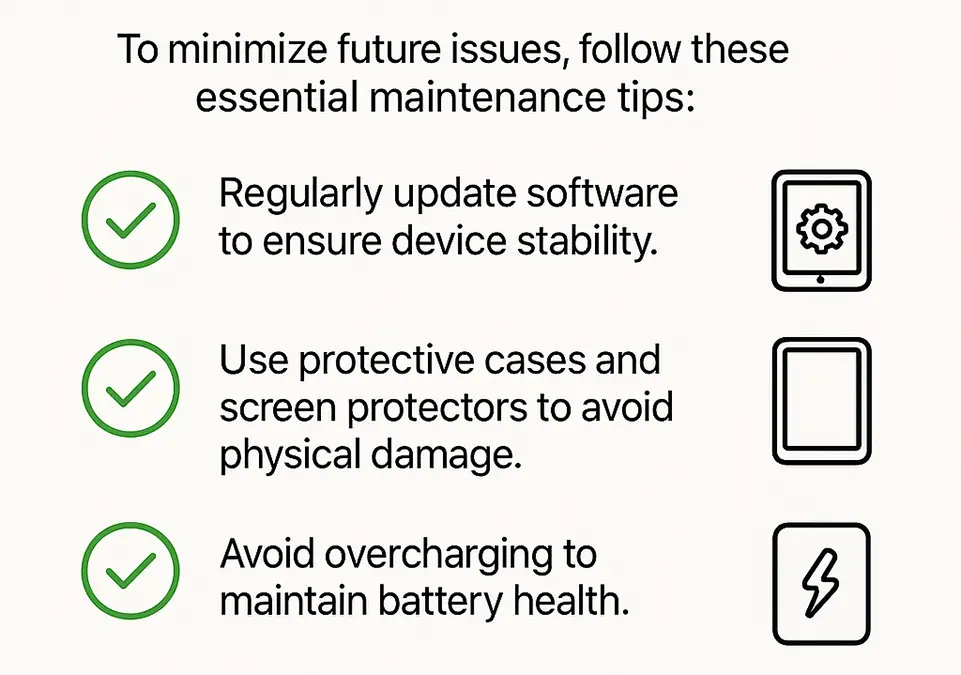 To minimize future issues, follow these essential maintenance tips:

Regularly update software to ensure device stability.

Use protective cases and screen protectors to avoid physical damage.

Avoid overcharging to maintain battery health.